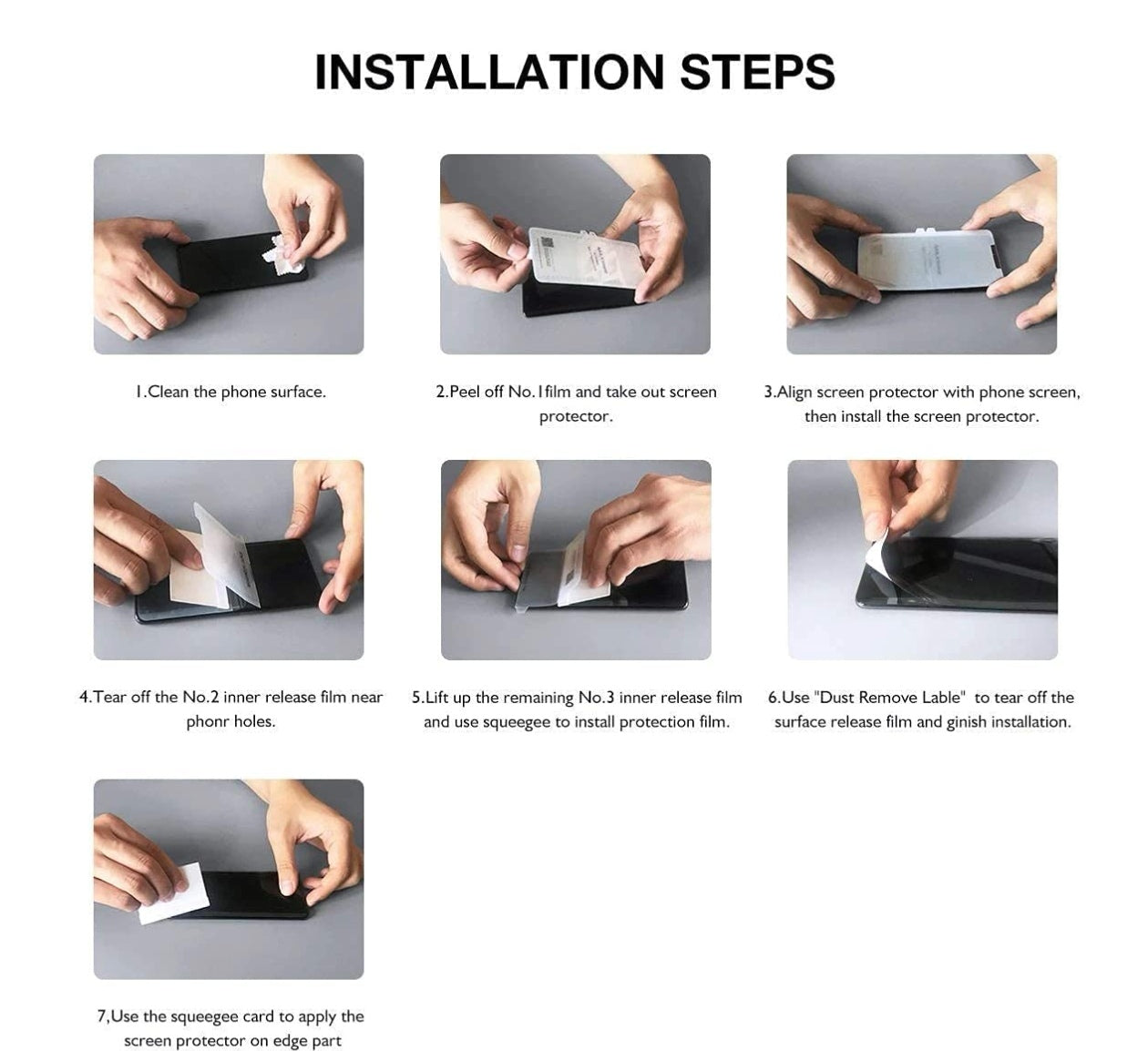 INSTALLATION STEPS

1.Clean the phone surface.

2.Peel off No.1film and take out screen protector.

3.Align screen protector with phone screen, then install the screen protector.

4.Tear off the No.2 inner release film near phonr holes.

5.Lift up the remaining No.3 inner release film and use squeegee to install protection film.

6.Use "Dust Remove Lable" to tear off the surface release film and ginish installation.

7,Use the squeegee card to apply the screen protector on edge part