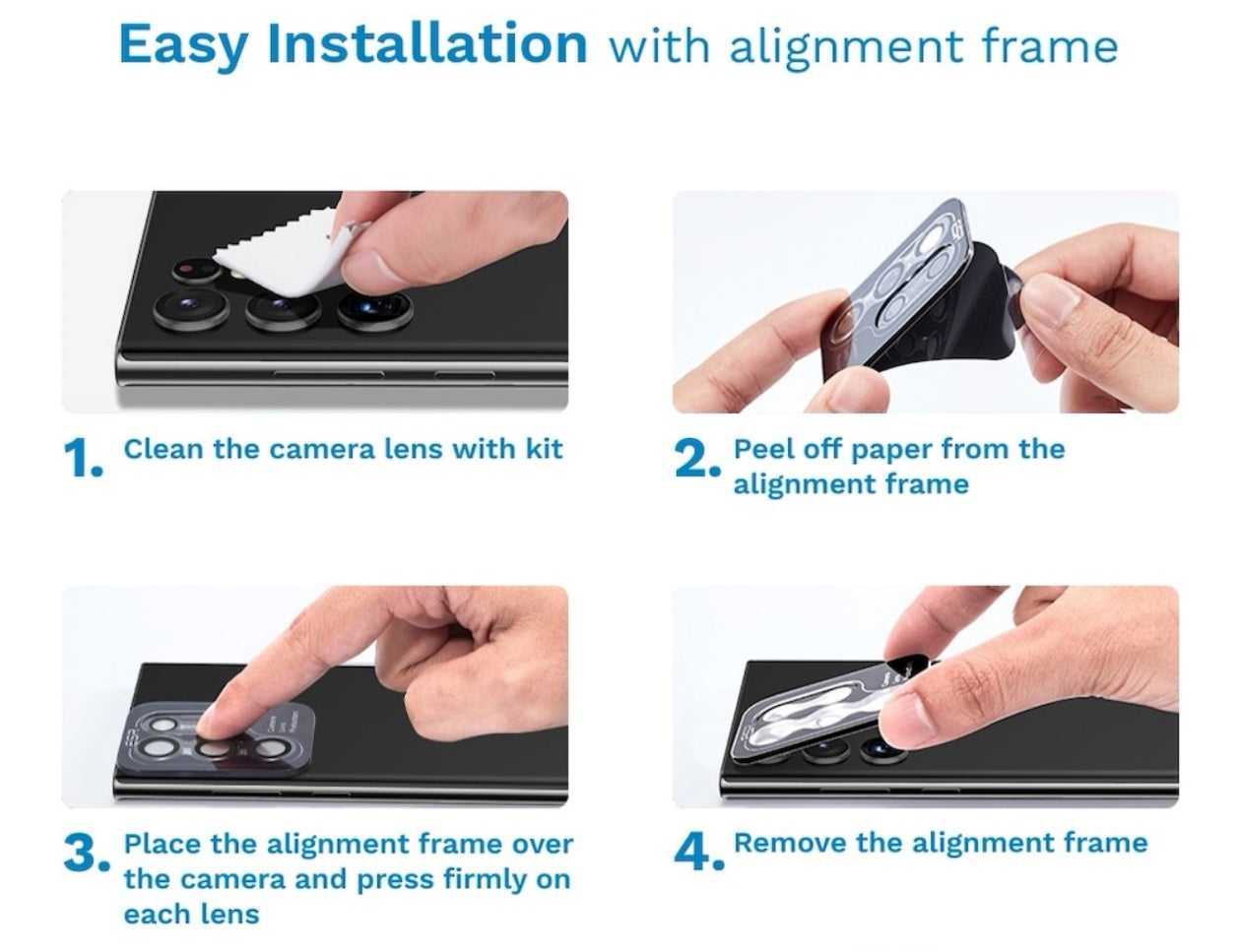 Easy Installation with alignment frame

1. Clean the camera lens with kit

2. Peel off paper from the alignment frame

3. Place the alignment frame over the camera and press firmly on each lens

4. Remove the alignment frame